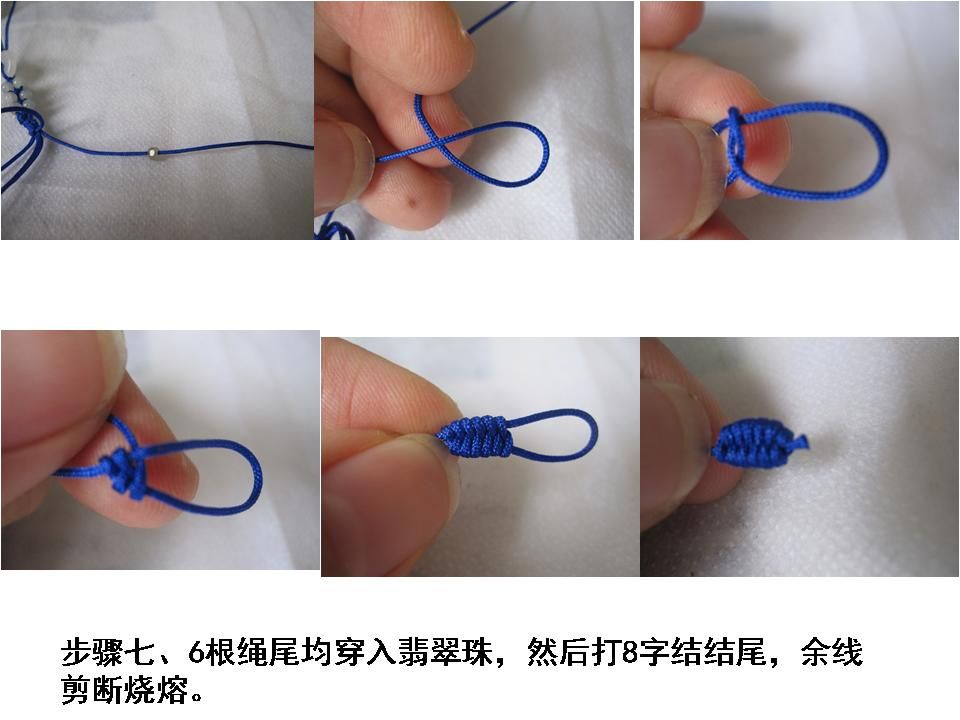 步骤七、6根绳尾均穿入翡翠珠，然后打8字结结尾，余线剪断烧熔。