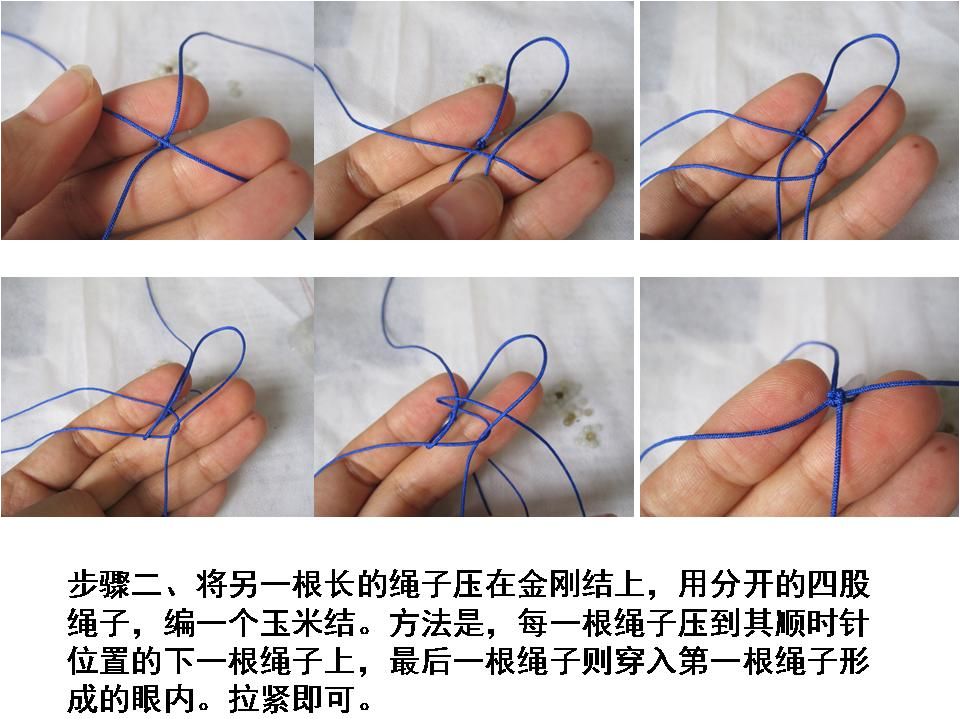 步骤二、将另一根长的绳子压在金刚结上，用分开的四股绳子，编一个玉米结。方法是，每一根绳子压到其顺时针位置的下一根绳子上，最后一根绳子则穿入第一根绳子形成的眼内。拉紧即可。