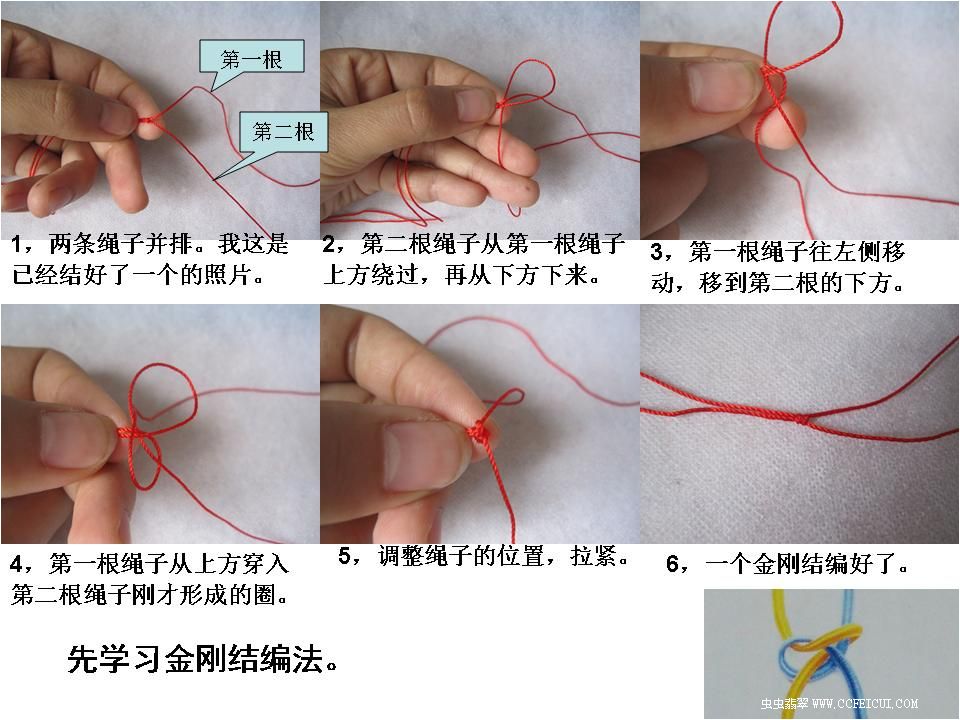 第一根

第二根

1，两条绳子并排。我这是已经结好了一个的照片。

2，第二根绳子从第一根绳子上方绕过，再从下方下来。

3，第一根绳子往左侧移动，移到第二根的下方。

4，第一根绳子从上方穿入第二根绳子刚才形成的圈。

5，调整绳子的位置，拉紧。

6，一个金刚结编好了。

先学习金刚结编法。

虫虫翡翠 WWW.CCFEICUI.COM